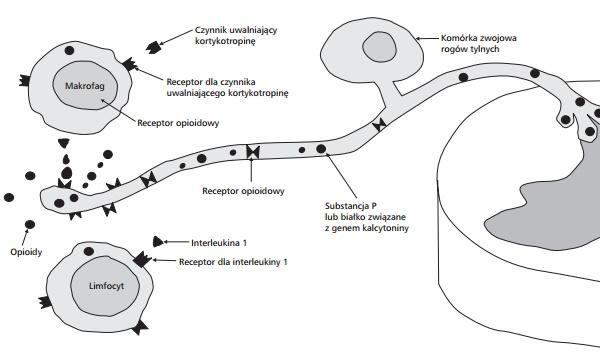 Czynnik uwalniający kortykotropinę

Komórka zwojowa rogów tylnych

Makrofag

Receptor dla czynnika uwalniającego kortykotropinę

Receptor opioidowy

Receptor opioidowy

Substancja P lub białko związane z genem kalcytoniny

Opioidy

Interleukina 1

Receptor dla interleukiny 1

Limfocyt